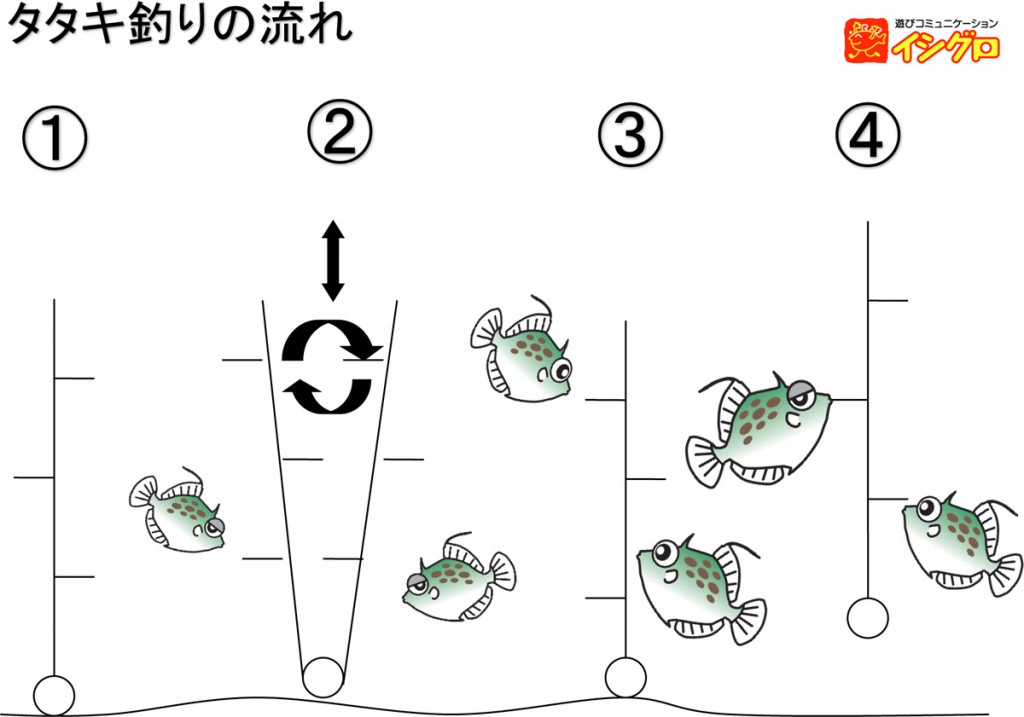 タタキ釣りの流れ

遊びコミュニケーション
イシグロ

①

②

③

④